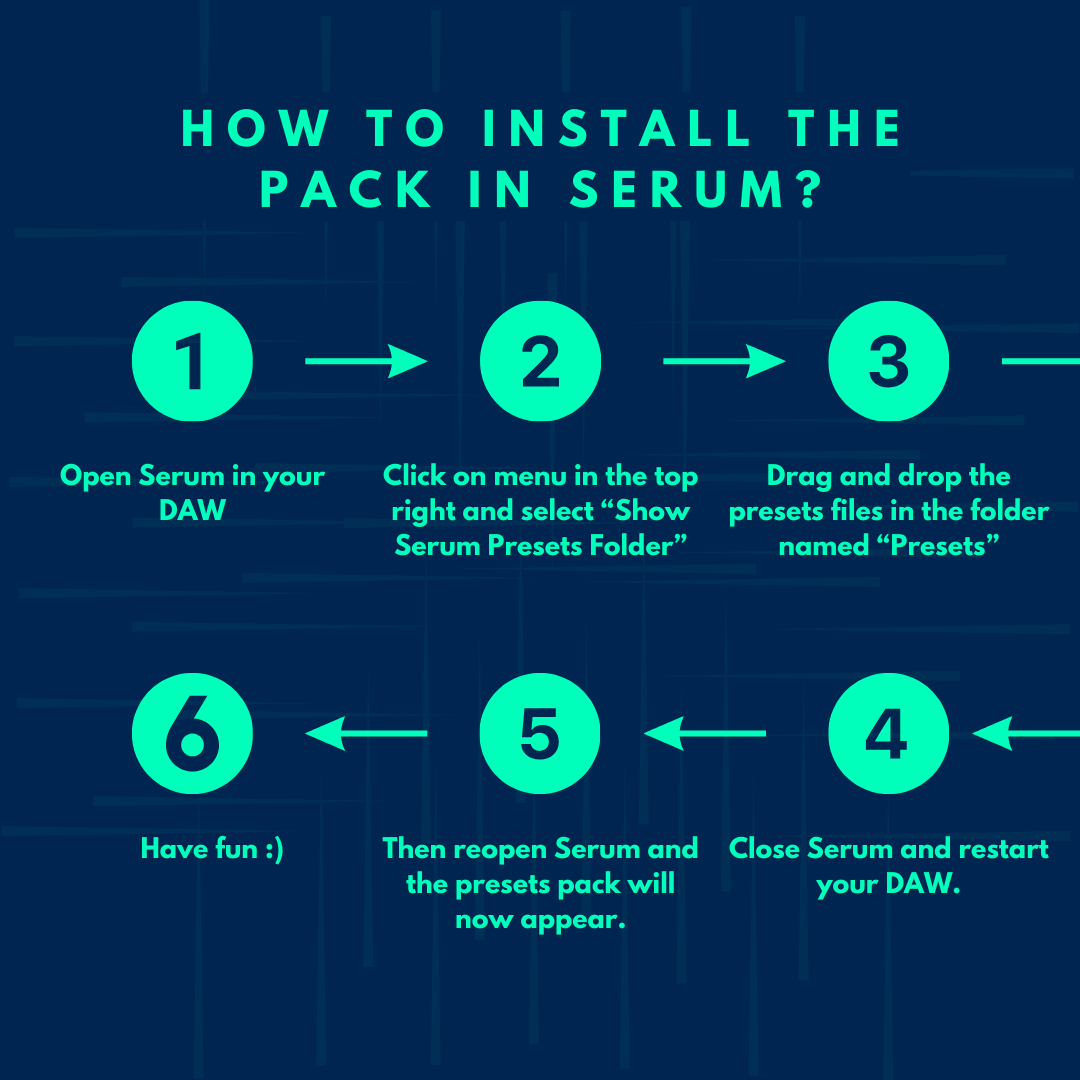 HOW TO INSTALL THE PACK IN SERUM?

1

Open Serum in your DAW

2

Click on menu in the top right and select “Show Serum Presets Folder”

3

Drag and drop the presets files in the folder named “Presets”

4

Close Serum and restart your DAW.

5

Then reopen Serum and the presets pack will now appear.

6

Have fun :)